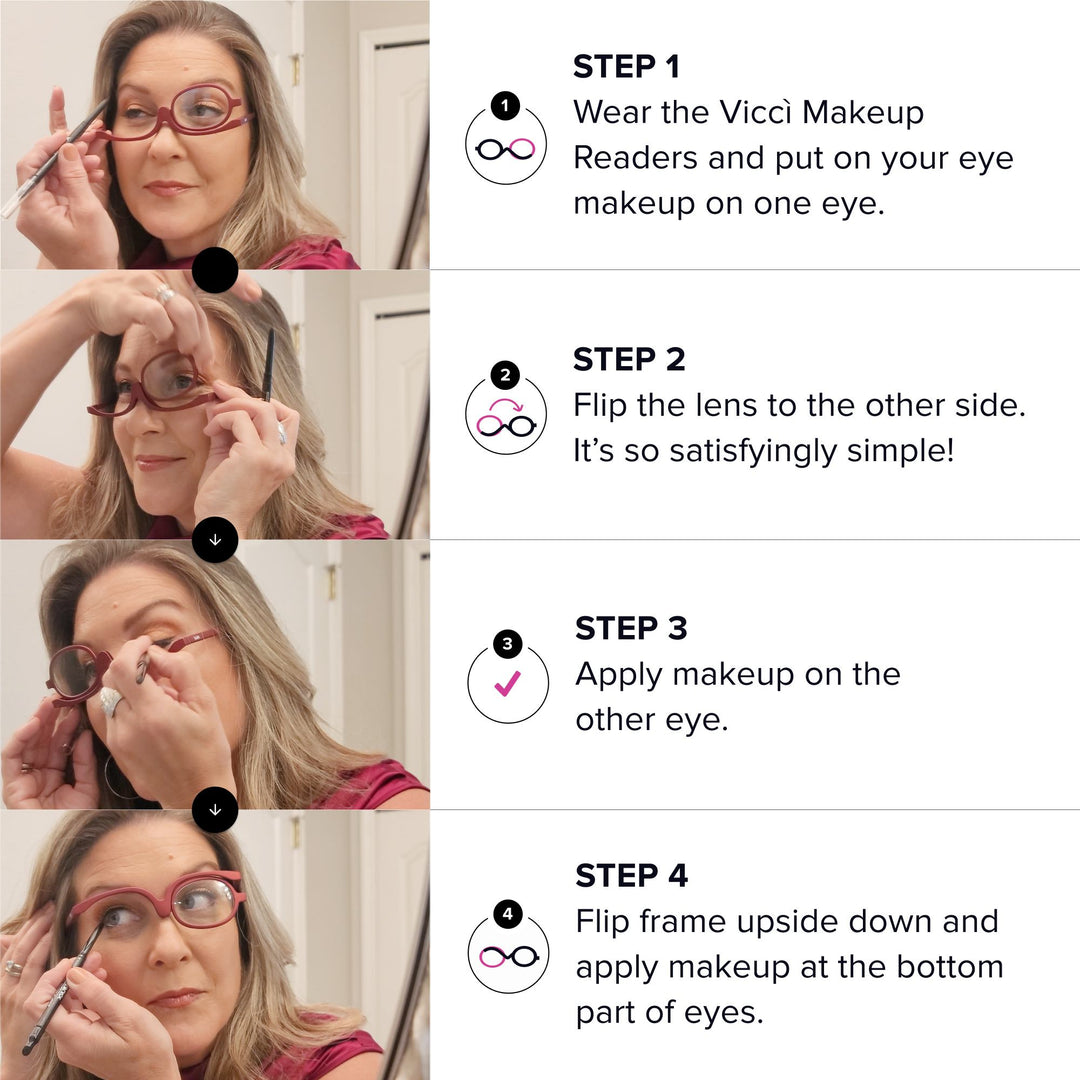 1

STEP 1
Wear the Viccì Makeup Readers and put on your eye makeup on one eye.

2

STEP 2
Flip the lens to the other side. It's so satisfyingly simple!

3

STEP 3
Apply makeup on the other eye.

4

STEP 4
Flip frame upside down and apply makeup at the bottom part of eyes.